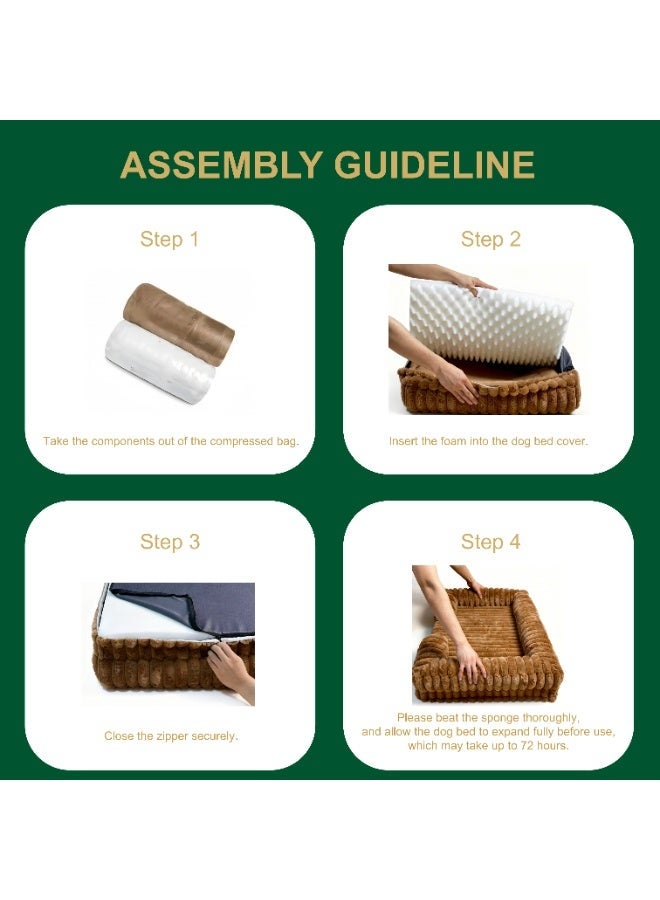 ASSEMBLY GUIDELINE

Step 1

Take the components out of the compressed bag.

Step 2

Insert the foam into the dog bed cover.

Step 3

Close the zipper securely.

Step 4

Please beat the sponge thoroughly, and allow the dog bed to expand fully before use, which may take up to 72 hours.